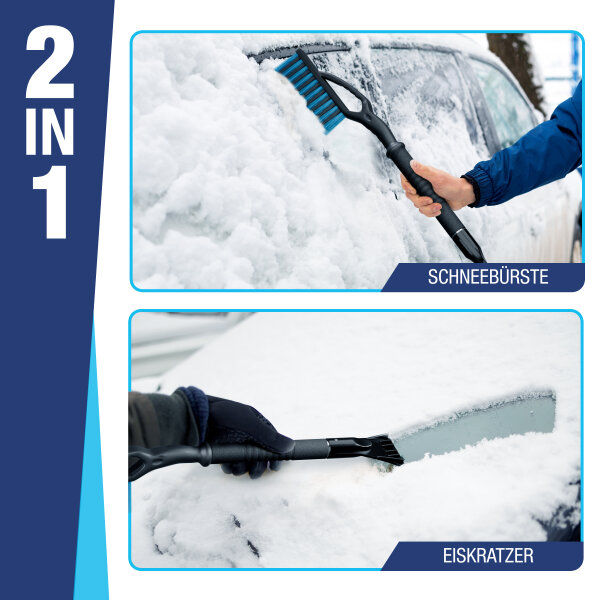 2
IN
1

SCHNEEBÜRSTE

EISKRATZER